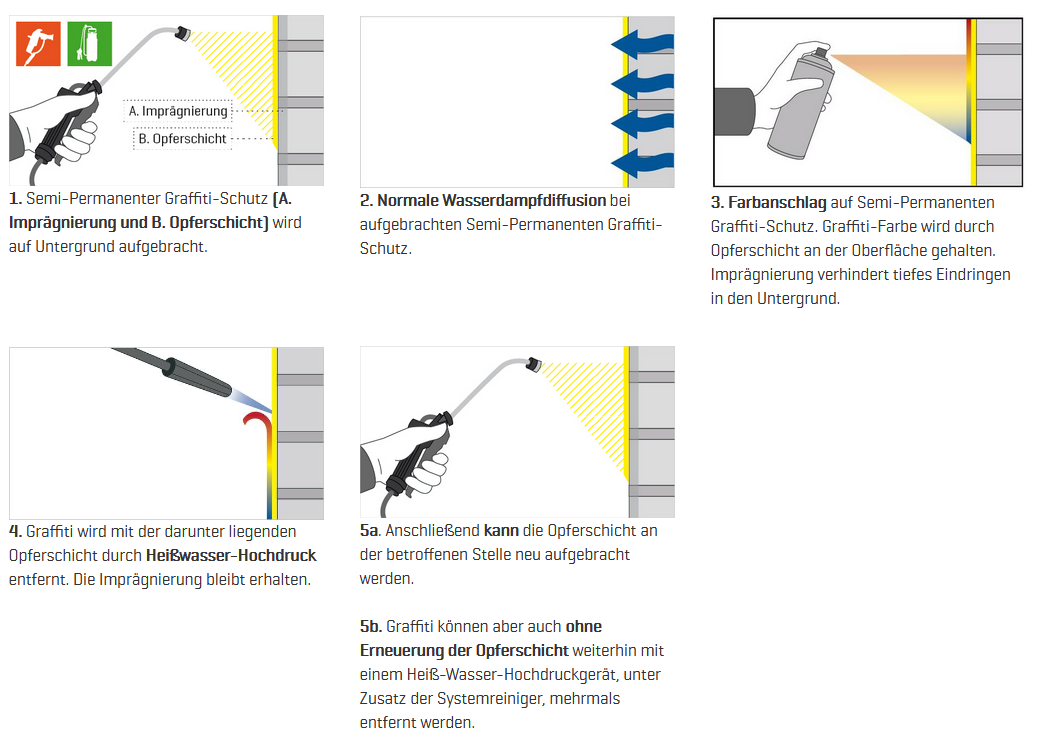 A. Imprägnierung
B. Opferschicht

1. Semi-Permanenter Graffiti-Schutz (A. Imprägnierung und B. Opferschicht) wird auf Untergrund aufgebracht.

2. Normale Wasserdampfdiffusion bei aufgebrachten Semi-Permanenten Graffiti-Schutz.

3. Farbanschlag auf Semi-Permanenten Graffiti-Schutz. Graffiti-Farbe wird durch Opferschicht an der Oberfläche gehalten. Imprägnierung verhindert tiefes Eindringen in den Untergrund.

4. Graffiti wird mit der darunter liegenden Opferschicht durch Heißwasser-Hochdruck entfernt. Die Imprägnierung bleibt erhalten.

5a. Anschließend kann die Opferschicht an der betroffenen Stelle neu aufgebracht werden.

5b. Graffiti können aber auch ohne Erneuerung der Opferschicht weiterhin mit einem Heiß-Wasser-Hochdruckgerät, unter Zusatz der Systemreiniger, mehrmals entfernt werden.